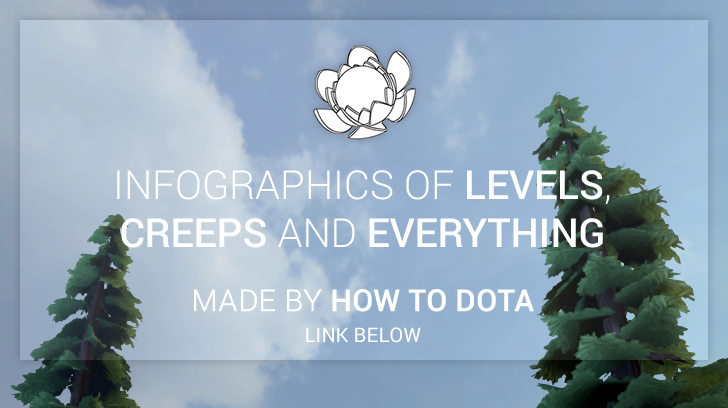 INFOGRAPHICS OF LEVELS, CREEPS AND EVERYTHING

MADE BY HOW TO DOTA

LINK BELOW